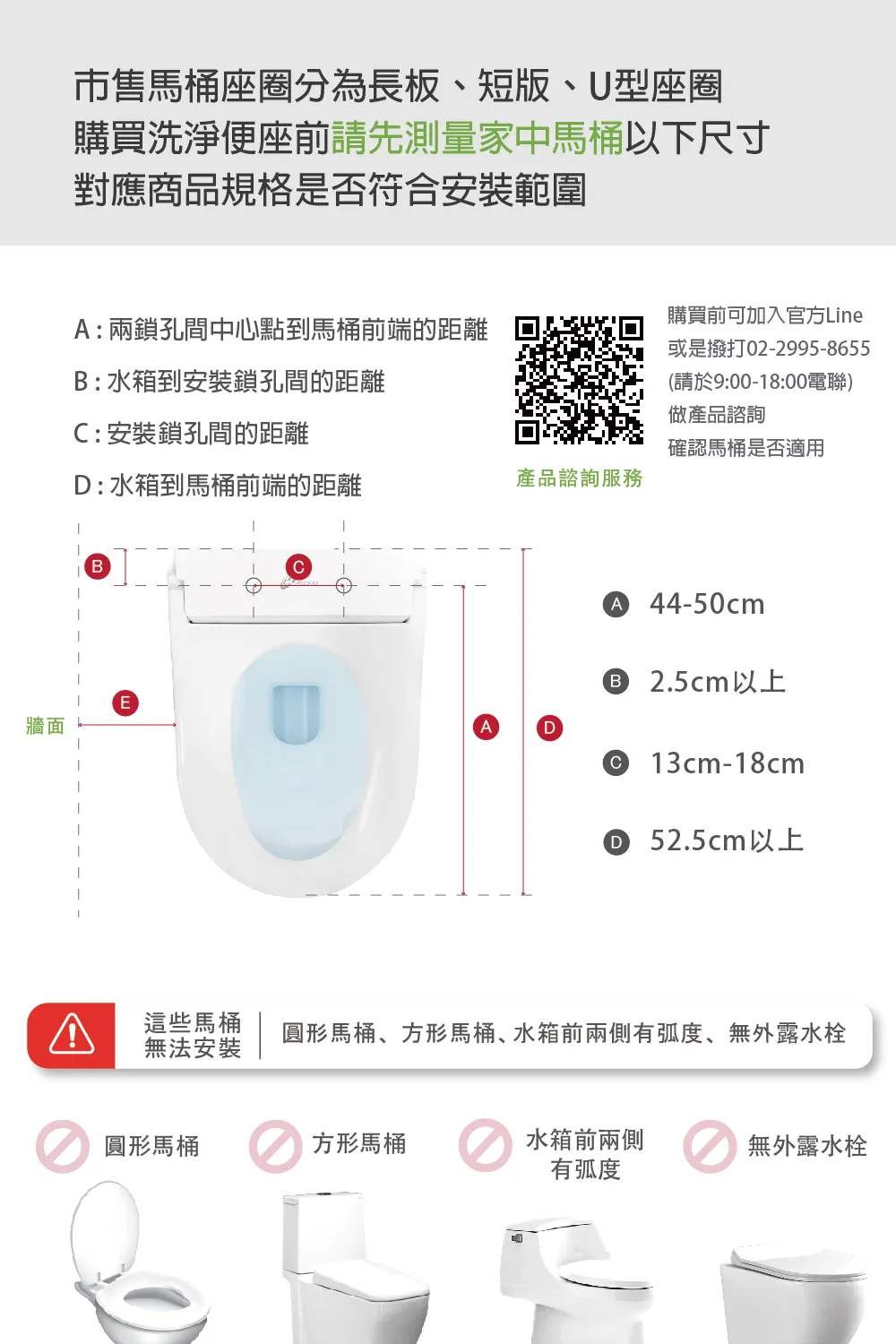 市售馬桶座圈分為長板、短版、U型座圈
購買洗淨便座前請先測量家中馬桶以下尺寸
對應商品規格是否符合安裝範圍

A : 兩鎖孔間中心點到馬桶前端的距離

B : 水箱到安裝鎖孔間的距離

C : 安裝鎖孔間的距離

D : 水箱到馬桶前端的距離

產品諮詢服務

購買前可加入官方Line
或是撥打02-2995-8655
(請於9:00-18:00電聯)
做產品諮詢
確認馬桶是否適用

B

C

E

牆面

A

D

A 44-50cm

B 2.5cm以上

C 13cm-18cm

D 52.5cm以上

這些馬桶無法安裝

圓形馬桶、方形馬桶、水箱前兩側有弧度、無外露水栓

圓形馬桶

方形馬桶

水箱前兩側有弧度

無外露水栓